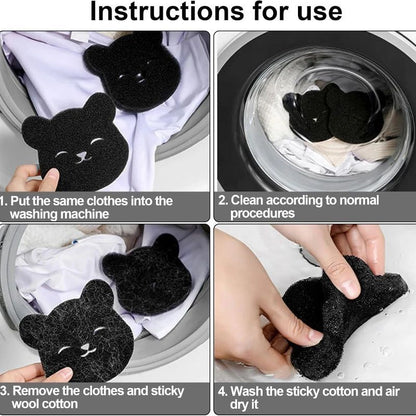 Instructions for use

1. Put the same clothes into the washing machine

2. Clean according to normal procedures

3. Remove the clothes and sticky wool cotton

4. Wash the sticky cotton and air dry it